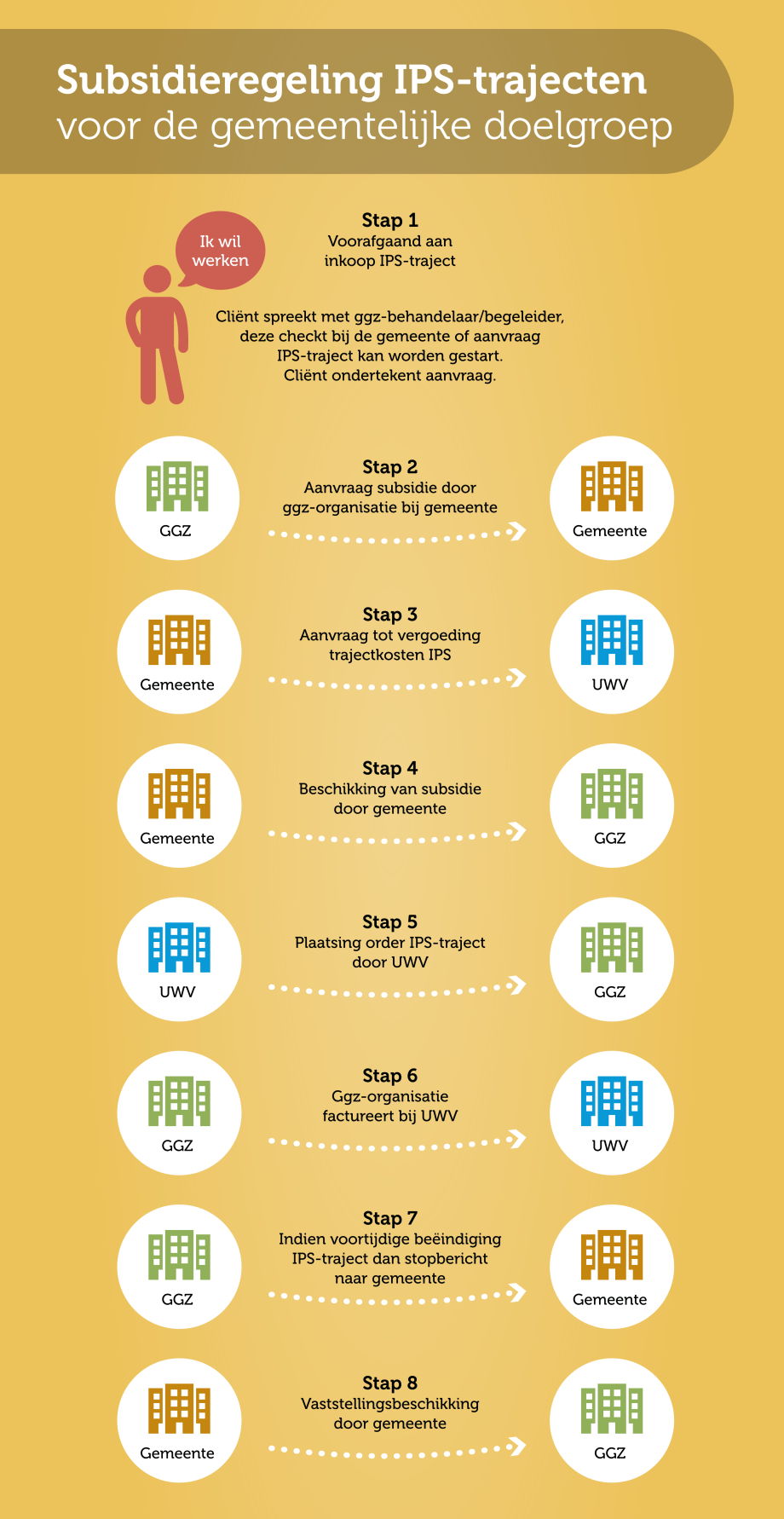 Subsidieregeling IPS-trajecten
voor de gemeentelijke doelgroep

Ik wil werken

Stap 1
Voorafgaand aan inkoop IPS-traject

Cliënt spreekt met ggz-behandelaar/begeleider, deze checkt bij de gemeente of aanvraag IPS-traject kan worden gestart. Cliënt ondertekent aanvraag.

GGZ

Stap 2
Aanvraag subsidie door ggz-organisatie bij gemeente

Gemeente

Gemeente

Stap 3
Aanvraag tot vergoeding trajectkosten IPS

UWV

Gemeente

Stap 4
Beschikking van subsidie door gemeente

GGZ

UWV

Stap 5
Plaatsing order IPS-traject door UWV

GGZ

GGZ

Stap 6
Ggz-organisatie factureert bij UWV

UWV

GGZ

Stap 7
Indien voortijdige beëindiging IPS-traject dan stopbericht naar gemeente

Gemeente

Gemeente

Stap 8
Vaststellingsbeschikking door gemeente

GGZ